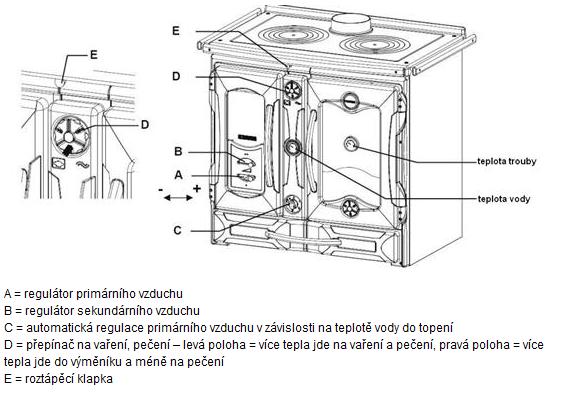 E

D

E

D

B

A

- +

C

teplota trouby

teplota vody

A = regulátor primárního vzduchu
B = regulátor sekundárního vzduchu
C = automatická regulace primárního vzduchu v závislosti na teplotě vody do topení
D = přepínač na vaření, pečení – levá poloha = více tepla jde na vaření a pečení, pravá poloha = více tepla jde do výměníku a méně na pečení
E = roztápěcí klapka