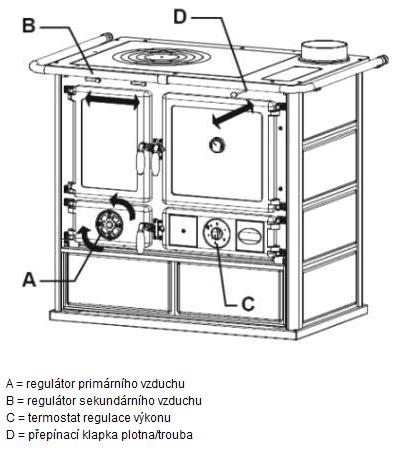 B

D

A

C

A = regulátor primárního vzduchu
B = regulátor sekundárního vzduchu
C = termostat regulace výkonu
D = přepínací klapka plotna/trouba