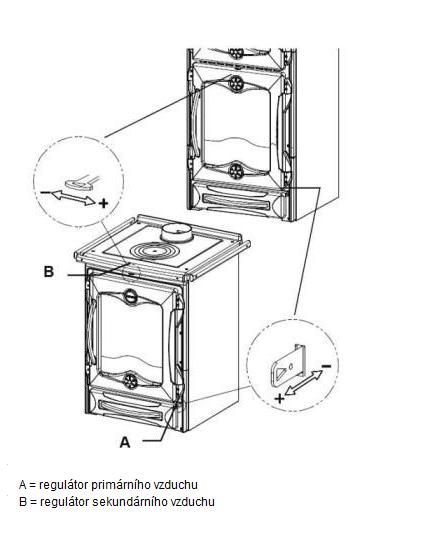 −
+
B
−
+
A

A = regulátor primárního vzduchu
B = regulátor sekundárního vzduchu