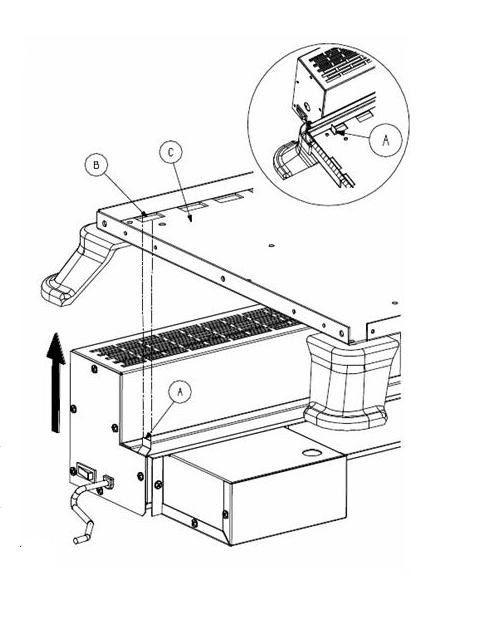 A

B

C

A